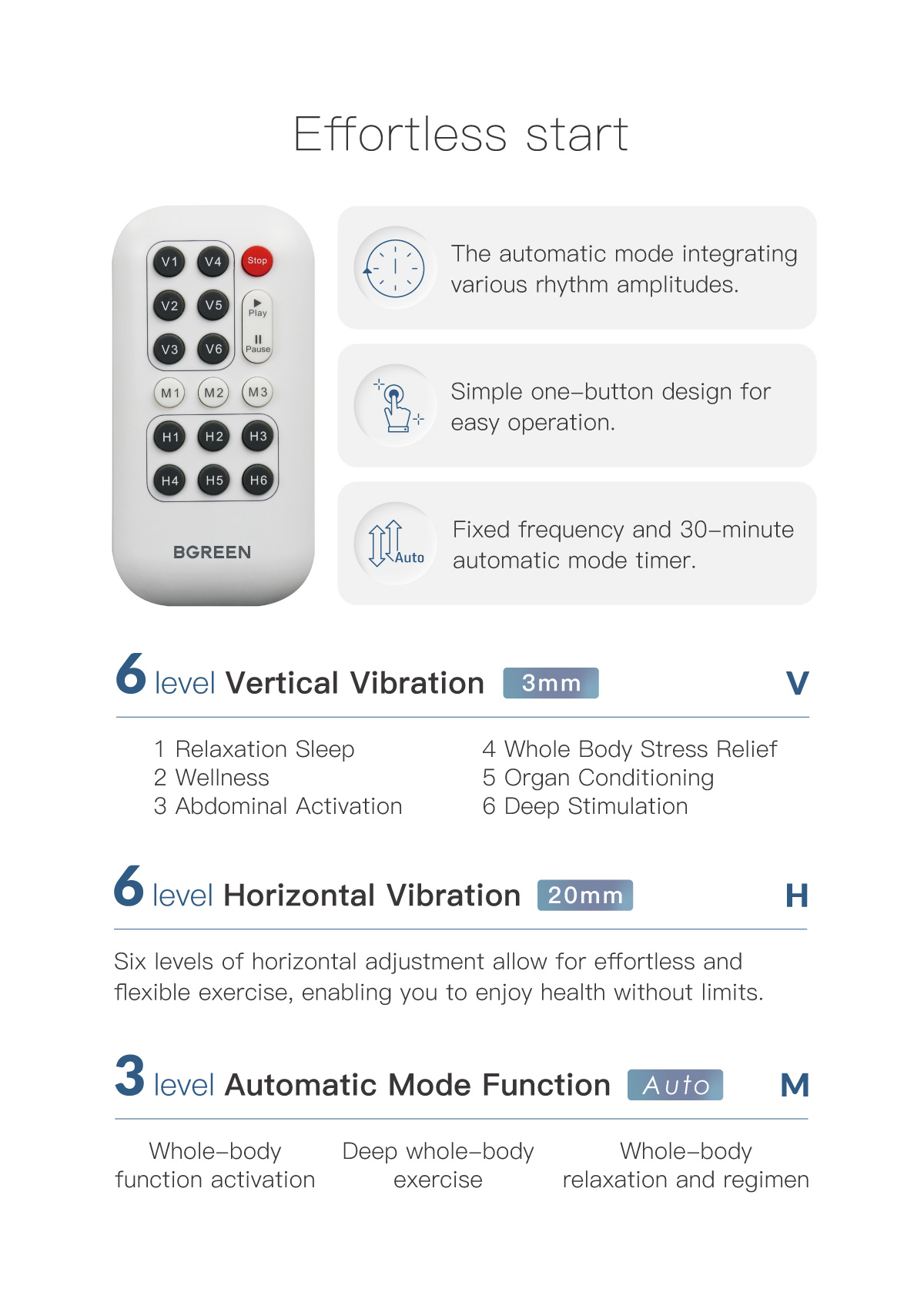 Effortless start

V1 V4 Stop
V2 V5 Play
V3 V6 Pause
M1 M2 M3
H1 H2 H3
H4 H5 H6
BGREEN

The automatic mode integrating various rhythm amplitudes.

Simple one–button design for easy operation.

Auto

Fixed frequency and 30–minute automatic mode timer.

6 level Vertical Vibration 3mm V

1 Relaxation Sleep
2 Wellness
3 Abdominal Activation

4 Whole Body Stress Relief
5 Organ Conditioning
6 Deep Stimulation

6 level Horizontal Vibration 20mm H

Six levels of horizontal adjustment allow for effortless and flexible exercise, enabling you to enjoy health without limits.

3 level Automatic Mode Function Auto M

Whole–body function activation

Deep whole–body exercise

Whole–body relaxation and regimen